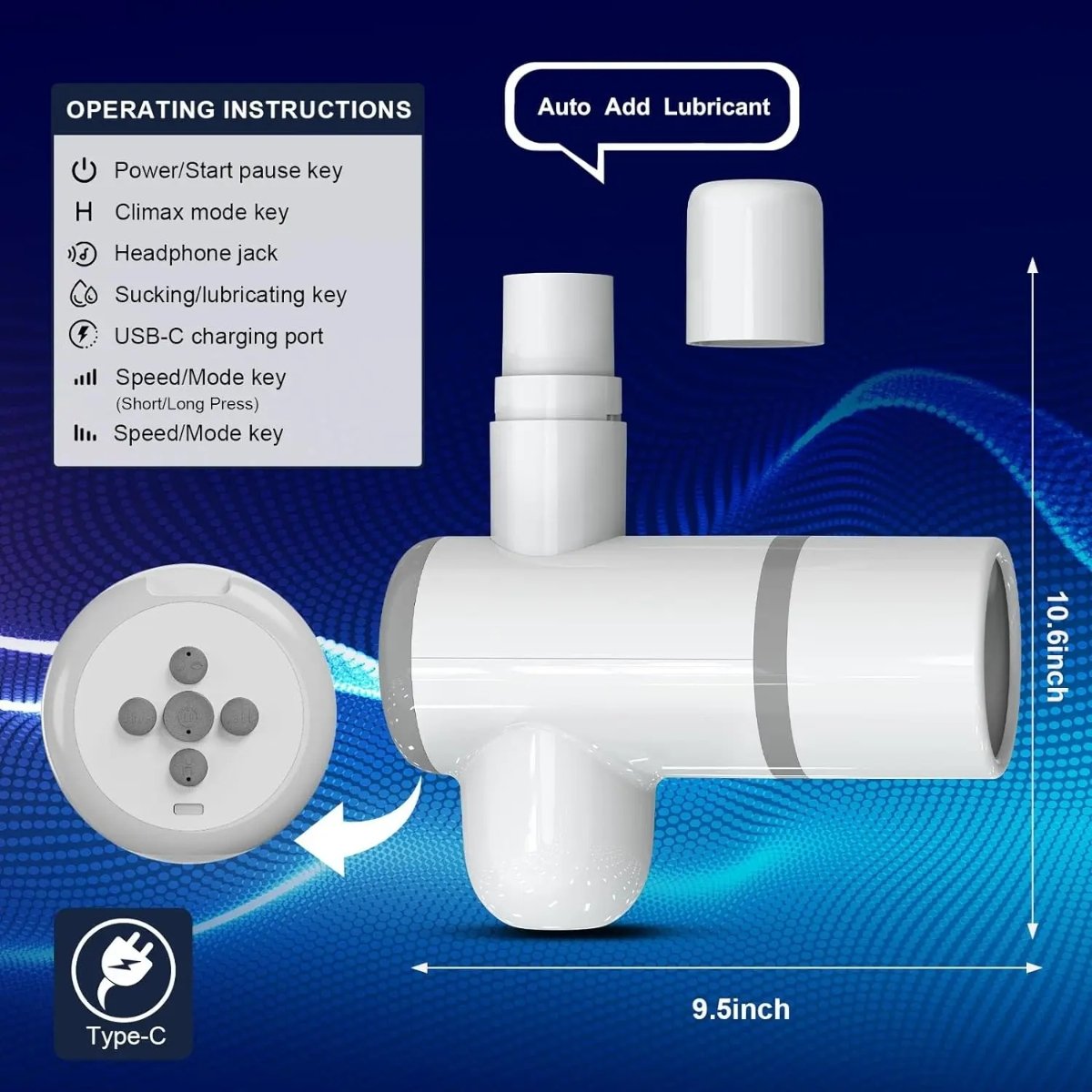 OPERATING INSTRUCTIONS

Power/Start pause key

H Climax mode key

Headphone jack

Sucking/lubricating key

USB-C charging port

Speed/Mode key
(Short/Long Press)

Speed/Mode key

Auto Add Lubricant

10.6inch

9.5inch

Type-C