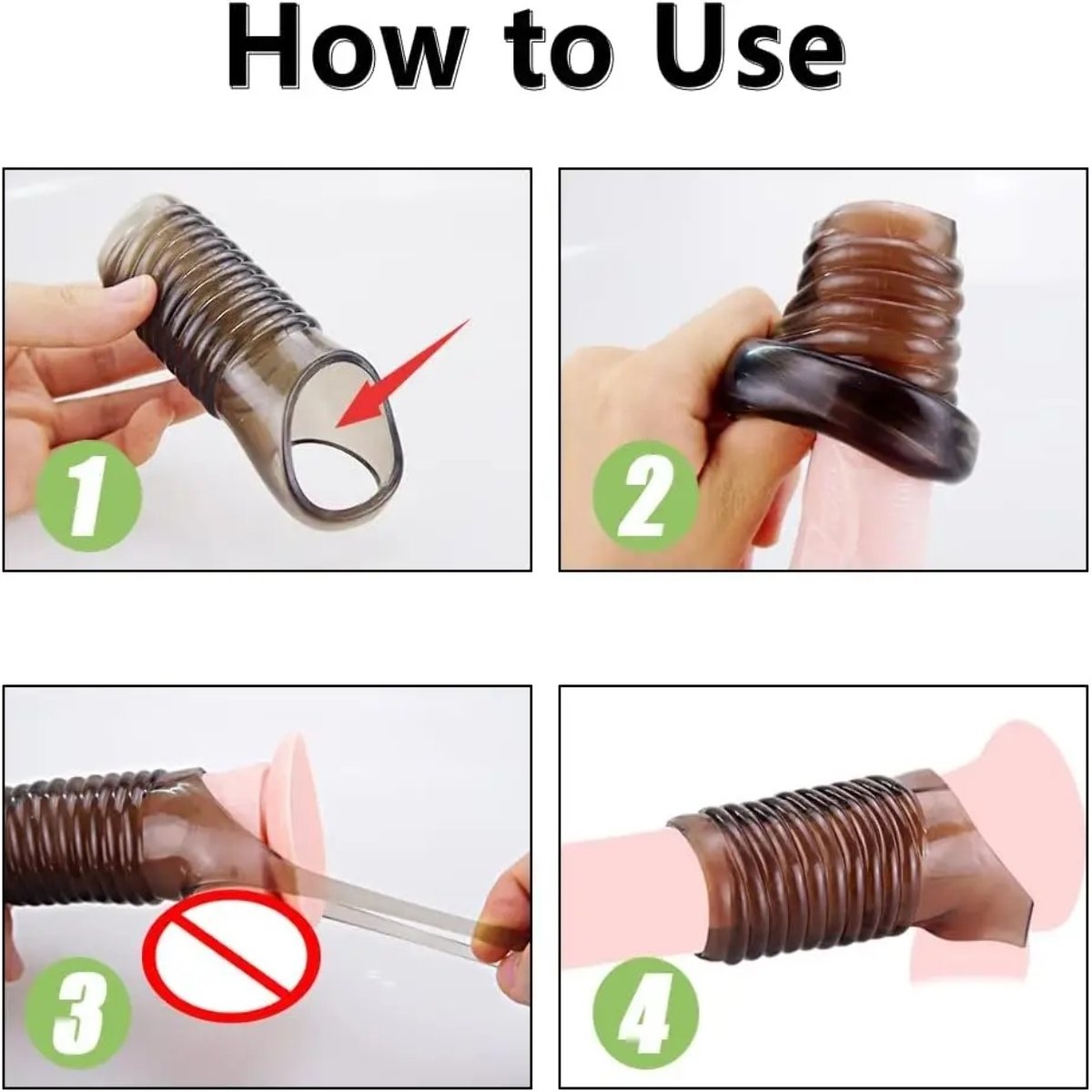 How to Use

1

2

3

4