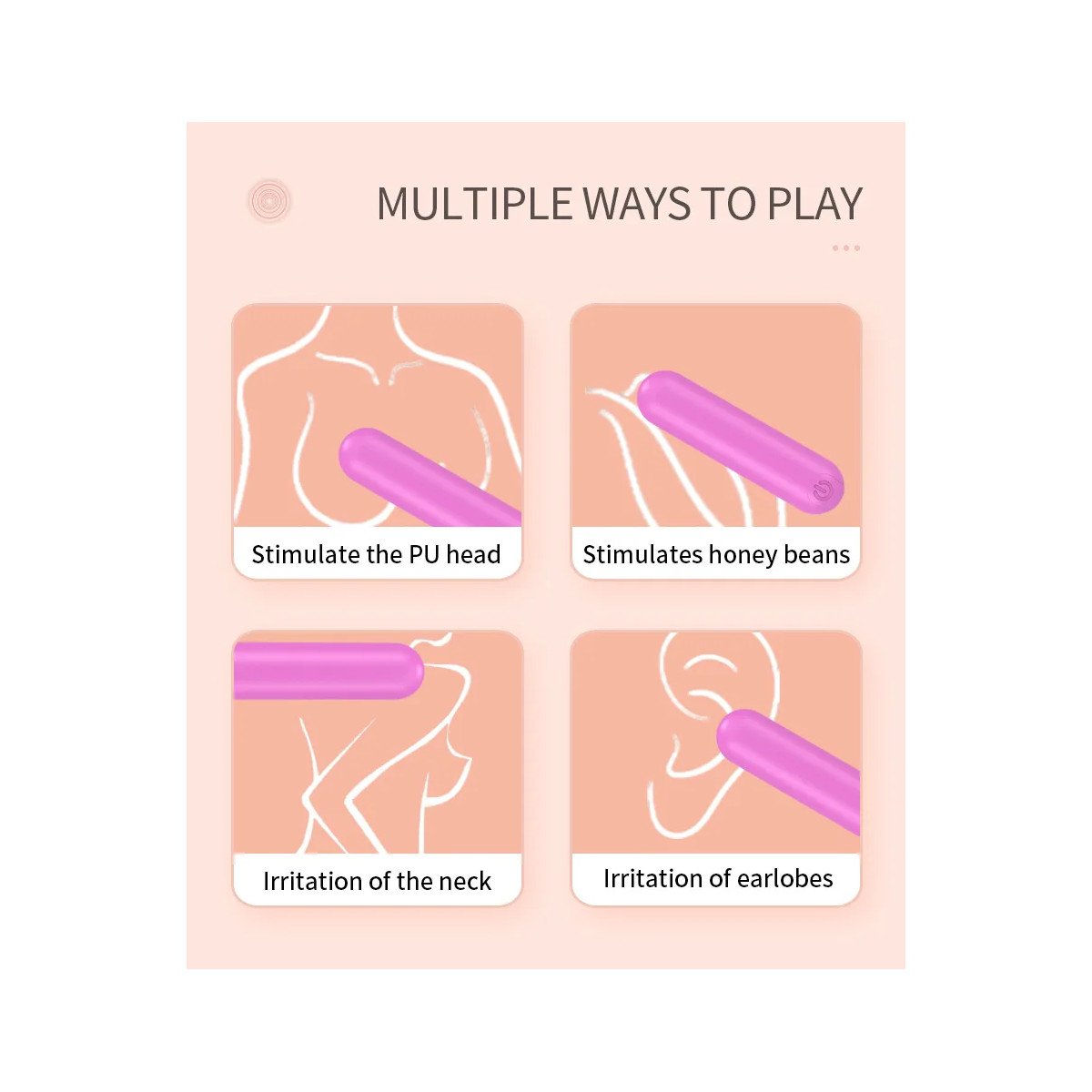 MULTIPLE WAYS TO PLAY

Stimulate the PU head

Stimulates honey beans

Irritation of the neck

Irritation of earlobes