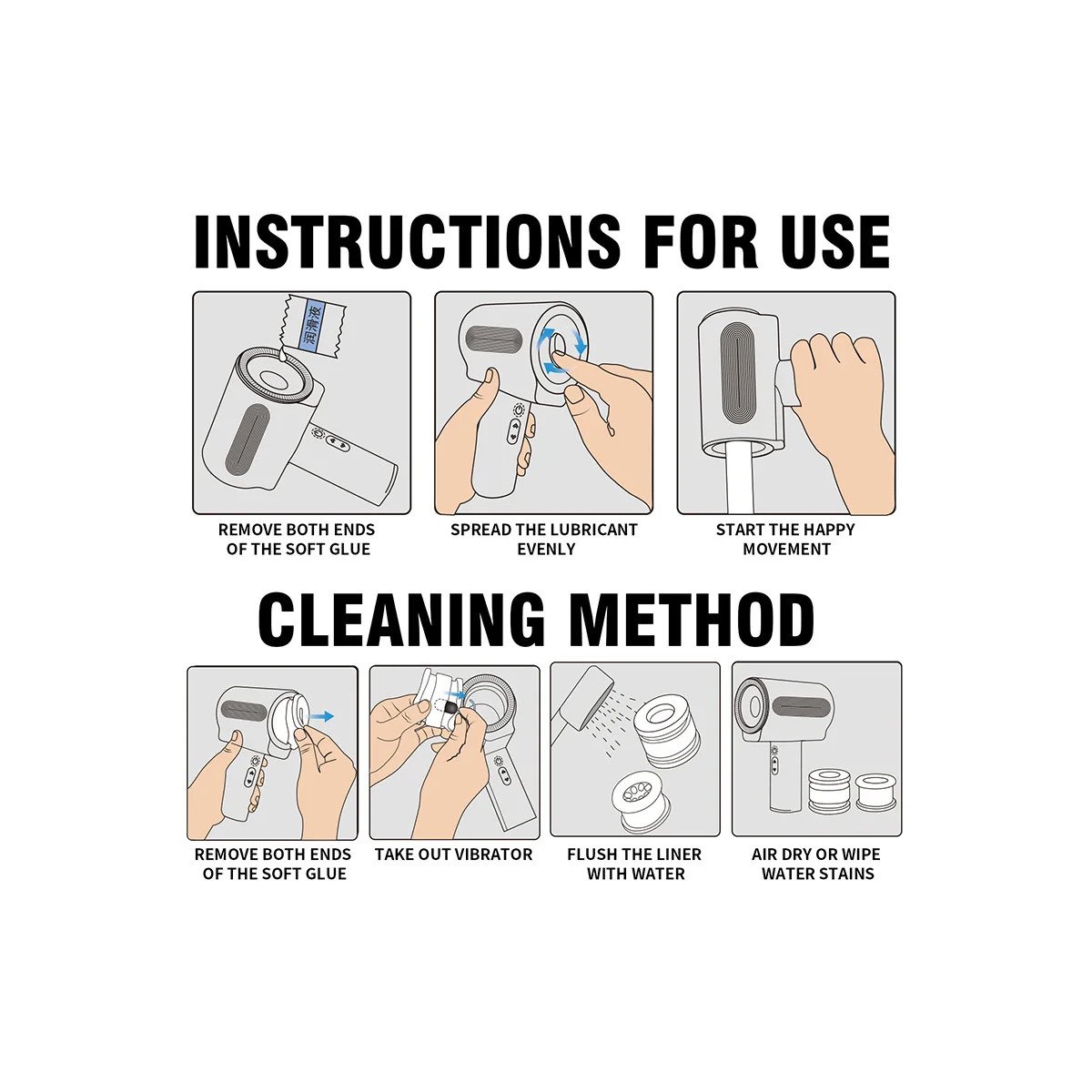 INSTRUCTIONS FOR USE

润滑液

REMOVE BOTH ENDS OF THE SOFT GLUE

SPREAD THE LUBRICANT EVENLY

START THE HAPPY MOVEMENT

CLEANING METHOD

REMOVE BOTH ENDS OF THE SOFT GLUE

TAKE OUT VIBRATOR

FLUSH THE LINER WITH WATER

AIR DRY OR WIPE WATER STAINS