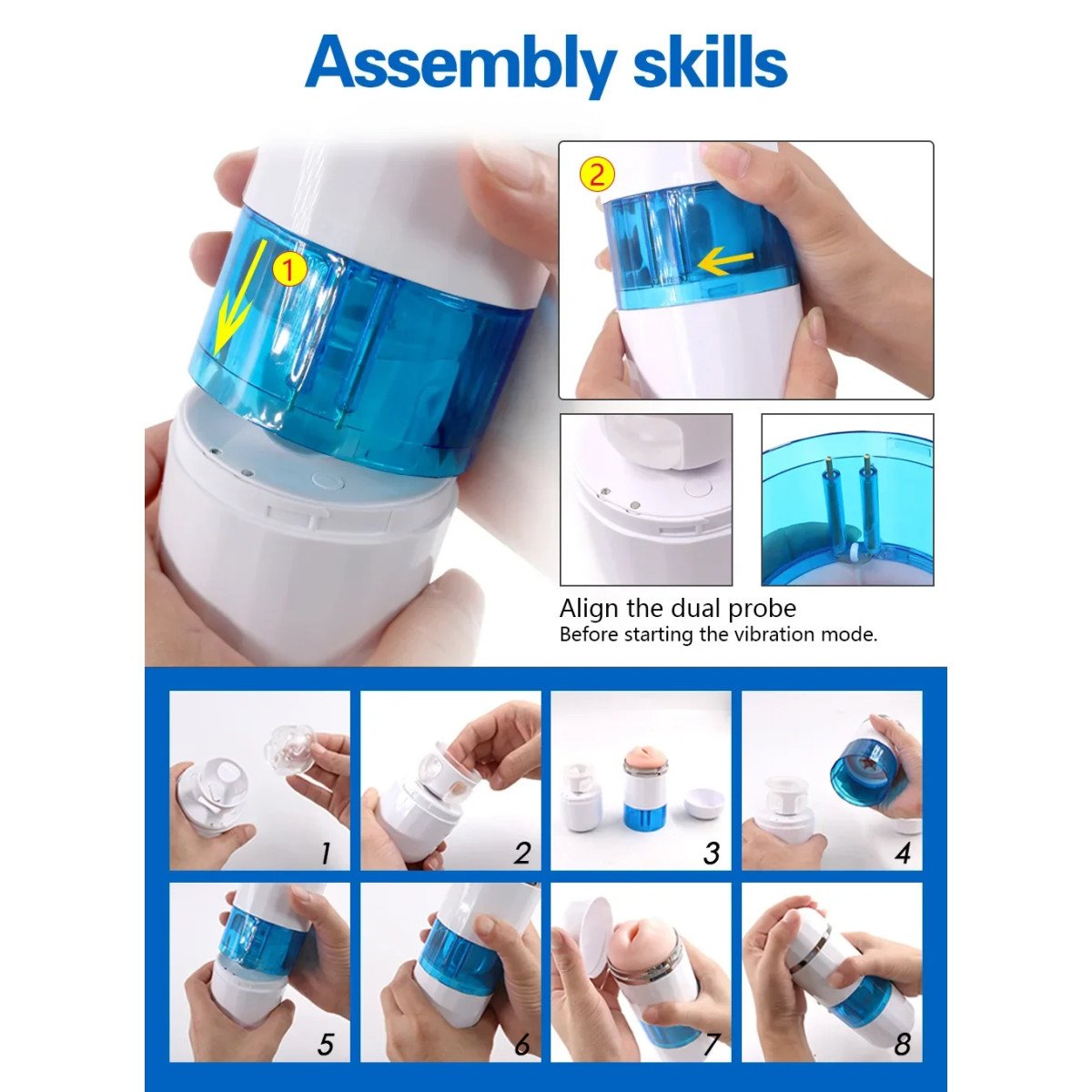 Assembly skills

1

2

Align the dual probe
Before starting the vibration mode.

1

2

3

4

5

6

7

8