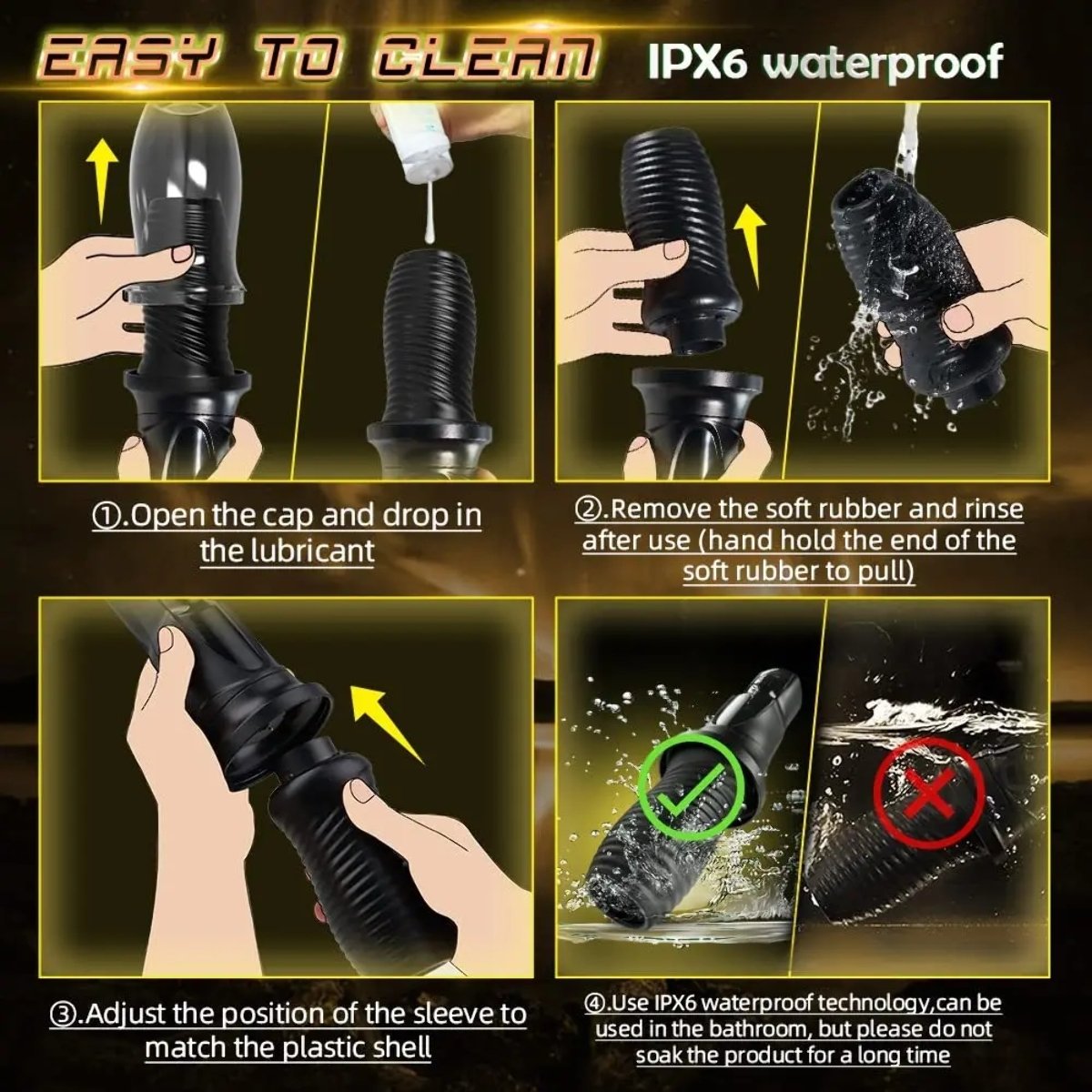 EASY TO CLEAN IPX6 waterproof

①.Open the cap and drop in the lubricant

②.Remove the soft rubber and rinse after use (hand hold the end of the soft rubber to pull)

③.Adjust the position of the sleeve to match the plastic shell

④.Use IPX6 waterproof technology,can be used in the bathroom, but please do not soak the product for a long time